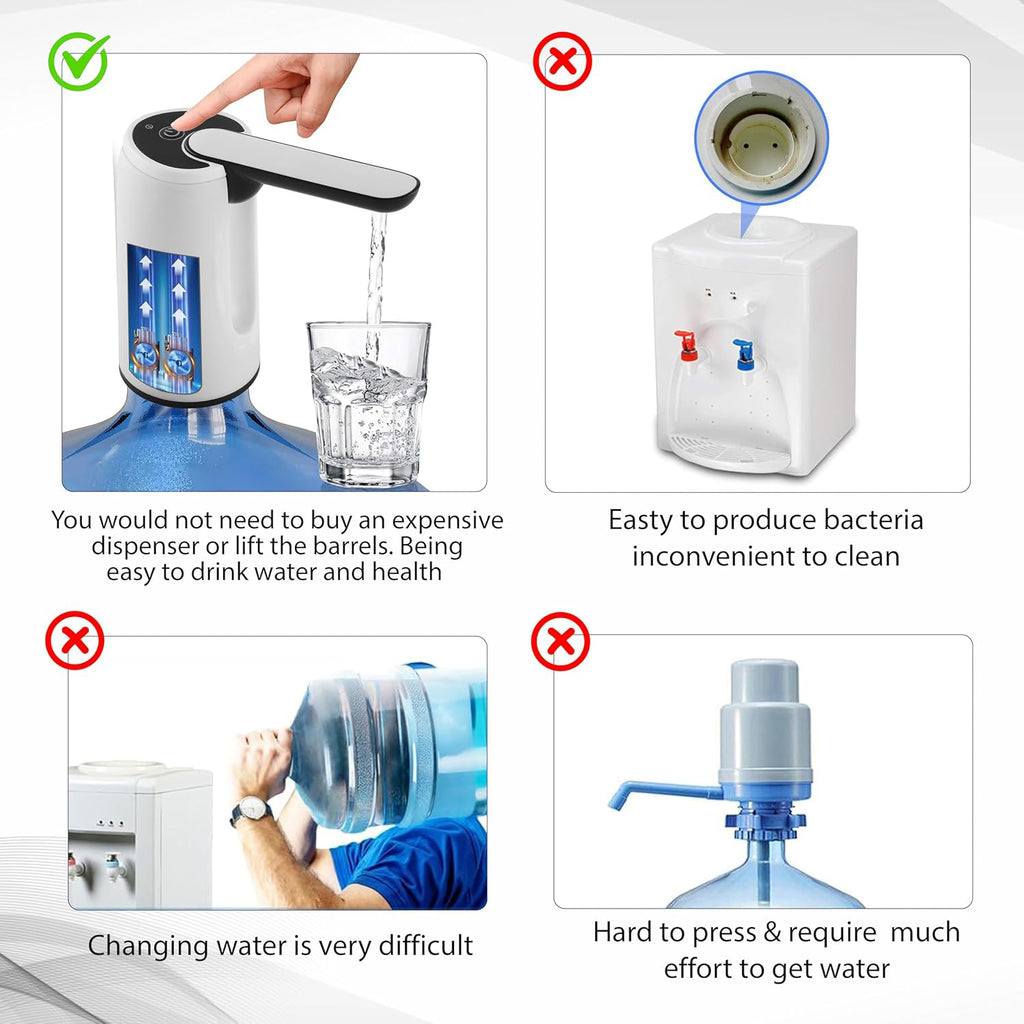 You would not need to buy an expensive dispenser or lift the barrels. Being easy to drink water and health

Easty to produce bacteria inconvenient to clean

Changing water is very difficult

Hard to press & require much effort to get water